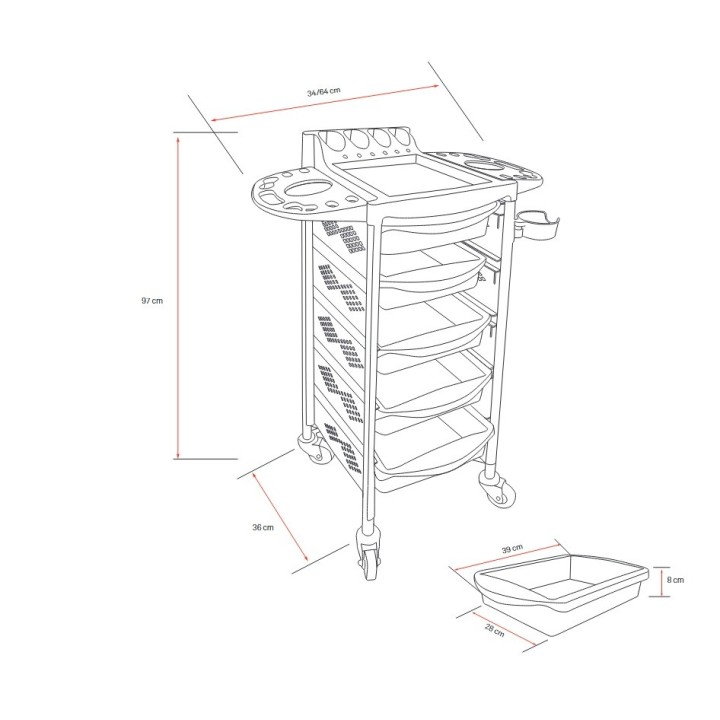 34/64 cm

97 cm

36 cm

39 cm

8 cm

28 cm