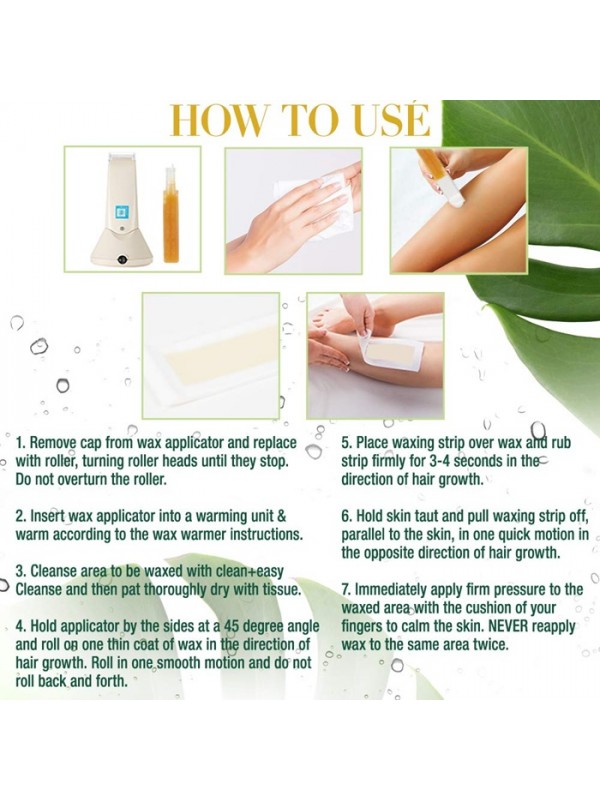 HOW TO USE

1. Remove cap from wax applicator and replace with roller, turning roller heads until they stop. Do not overturn the roller.

2. Insert wax applicator into a warming unit & warm according to the wax warmer instructions.

3. Cleanse area to be waxed with clean+easy Cleanse and then pat thoroughly dry with tissue.

4. Hold applicator by the sides at a 45 degree angle and roll on one thin coat of wax in the direction of hair growth. Roll in one smooth motion and do not roll back and forth.

5. Place waxing strip over wax and rub strip firmly for 3-4 seconds in the direction of hair growth.

6. Hold skin taut and pull waxing strip off, parallel to the skin, in one quick motion in the opposite direction of hair growth.

7. Immediately apply firm pressure to the waxed area with the cushion of your fingers to calm the skin. NEVER reapply wax to the same area twice.