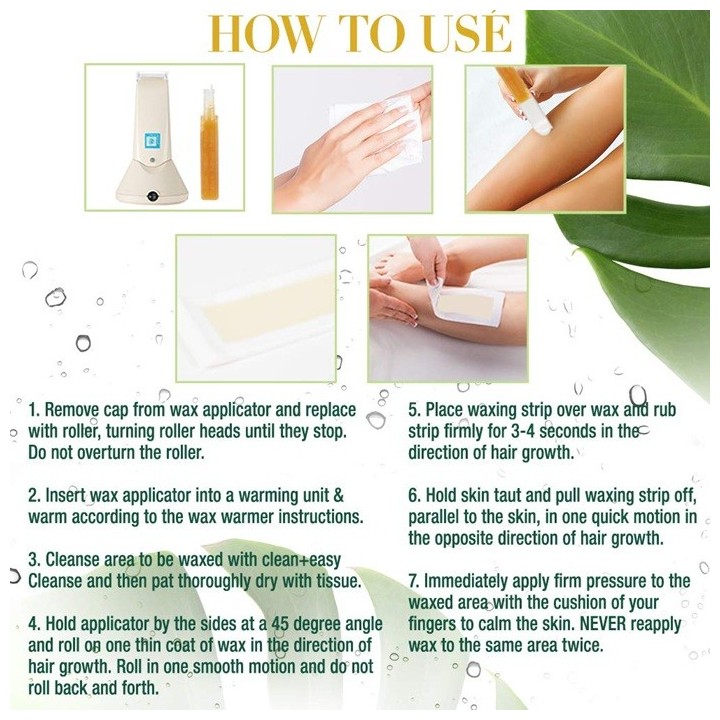 HOW TO USE

1. Remove cap from wax applicator and replace with roller, turning roller heads until they stop. Do not overturn the roller.

2. Insert wax applicator into a warming unit & warm according to the wax warmer instructions.

3. Cleanse area to be waxed with clean+easy Cleanse and then pat thoroughly dry with tissue.

4. Hold applicator by the sides at a 45 degree angle and roll on one thin coat of wax in the direction of hair growth. Roll in one smooth motion and do not roll back and forth.

5. Place waxing strip over wax and rub strip firmly for 3-4 seconds in the direction of hair growth.

6. Hold skin taut and pull waxing strip off, parallel to the skin, in one quick motion in the opposite direction of hair growth.

7. Immediately apply firm pressure to the waxed area with the cushion of your fingers to calm the skin. NEVER reapply wax to the same area twice.