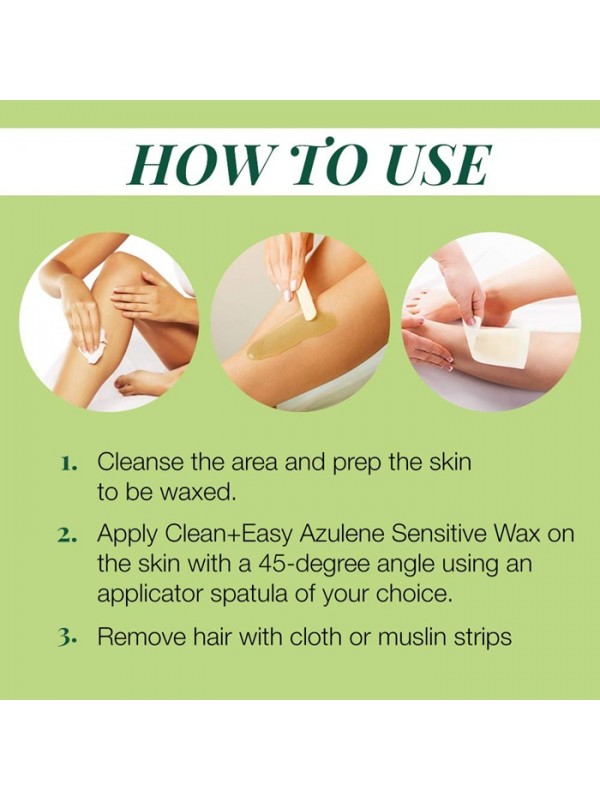 HOW TO USE

1. Cleanse the area and prep the skin to be waxed.

2. Apply Clean+Easy Azulene Sensitive Wax on the skin with a 45-degree angle using an applicator spatula of your choice.

3. Remove hair with cloth or muslin strips