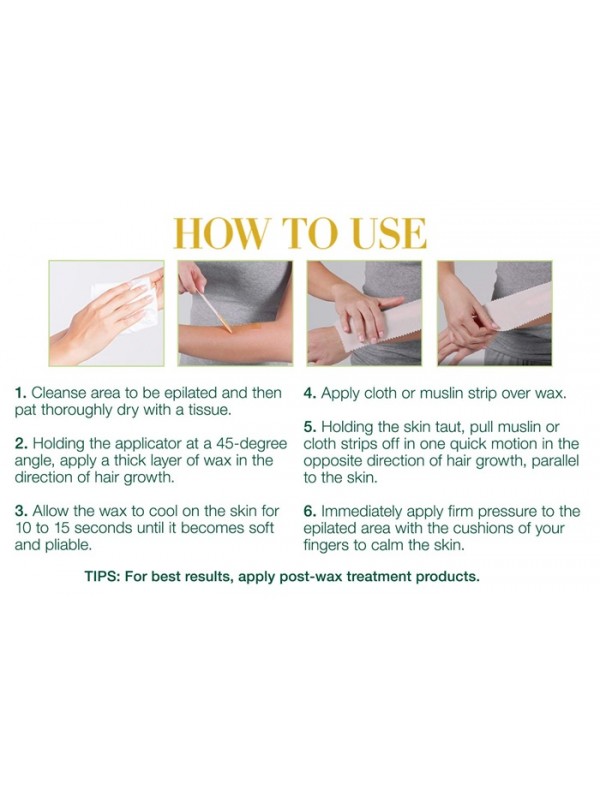 HOW TO USE

1. Cleanse area to be epilated and then pat thoroughly dry with a tissue.

2. Holding the applicator at a 45-degree angle, apply a thick layer of wax in the direction of hair growth.

3. Allow the wax to cool on the skin for 10 to 15 seconds until it becomes soft and pliable.

4. Apply cloth or muslin strip over wax.

5. Holding the skin taut, pull muslin or cloth strips off in one quick motion in the opposite direction of hair growth, parallel to the skin.

6. Immediately apply firm pressure to the epilated area with the cushions of your fingers to calm the skin.

TIPS: For best results, apply post-wax treatment products.