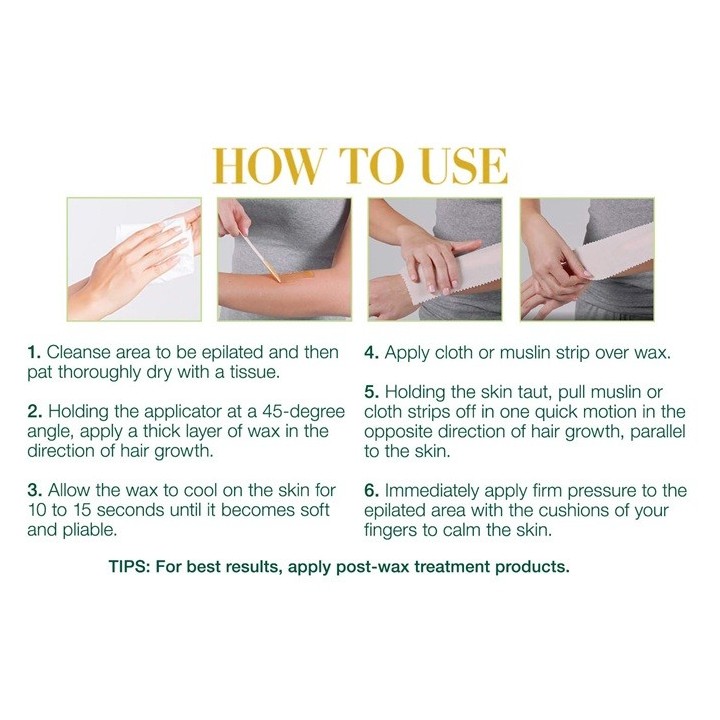 HOW TO USE

1. Cleanse area to be epilated and then pat thoroughly dry with a tissue.

2. Holding the applicator at a 45-degree angle, apply a thick layer of wax in the direction of hair growth.

3. Allow the wax to cool on the skin for 10 to 15 seconds until it becomes soft and pliable.

4. Apply cloth or muslin strip over wax.

5. Holding the skin taut, pull muslin or cloth strips off in one quick motion in the opposite direction of hair growth, parallel to the skin.

6. Immediately apply firm pressure to the epilated area with the cushions of your fingers to calm the skin.

TIPS: For best results, apply post-wax treatment products.