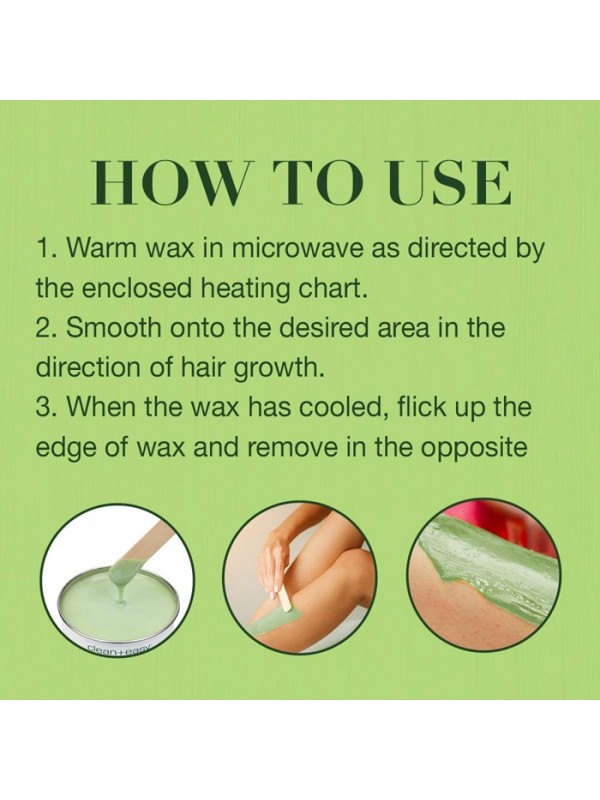 HOW TO USE

1. Warm wax in microwave as directed by the enclosed heating chart.
2. Smooth onto the desired area in the direction of hair growth.
3. When the wax has cooled, flick up the edge of wax and remove in the opposite

clean+easy