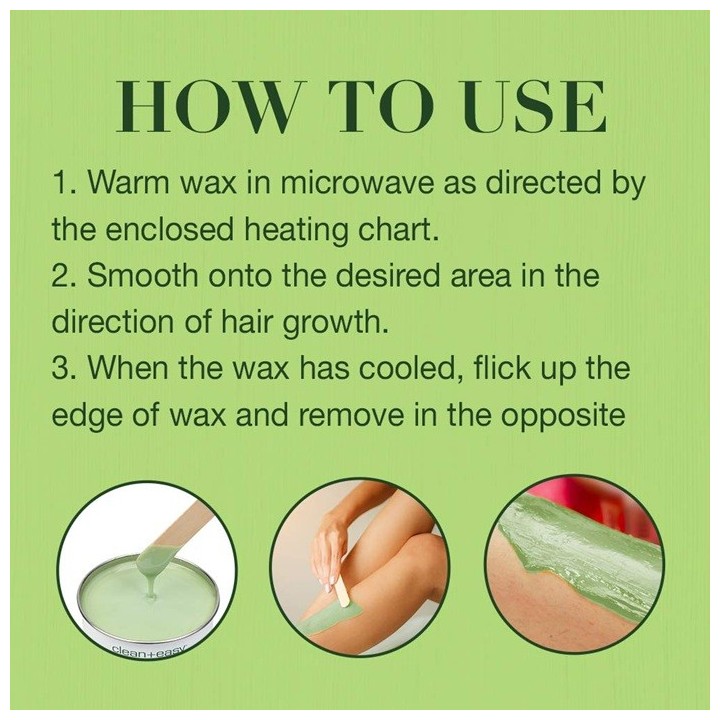 HOW TO USE

1. Warm wax in microwave as directed by the enclosed heating chart.
2. Smooth onto the desired area in the direction of hair growth.
3. When the wax has cooled, flick up the edge of wax and remove in the opposite

clean+easy